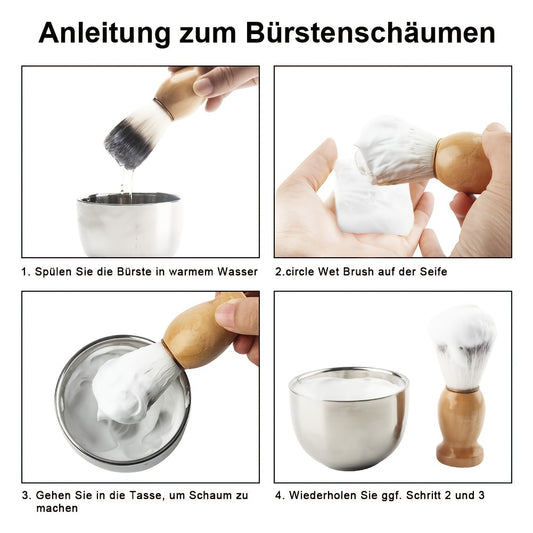 Anleitung zum Bürstenschäumen

1. Spülen Sie die Bürste in warmem Wasser

2.circle Wet Brush auf der Seife

3. Gehen Sie in die Tasse, um Schaum zu machen

4. Wiederholen Sie ggf. Schritt 2 und 3