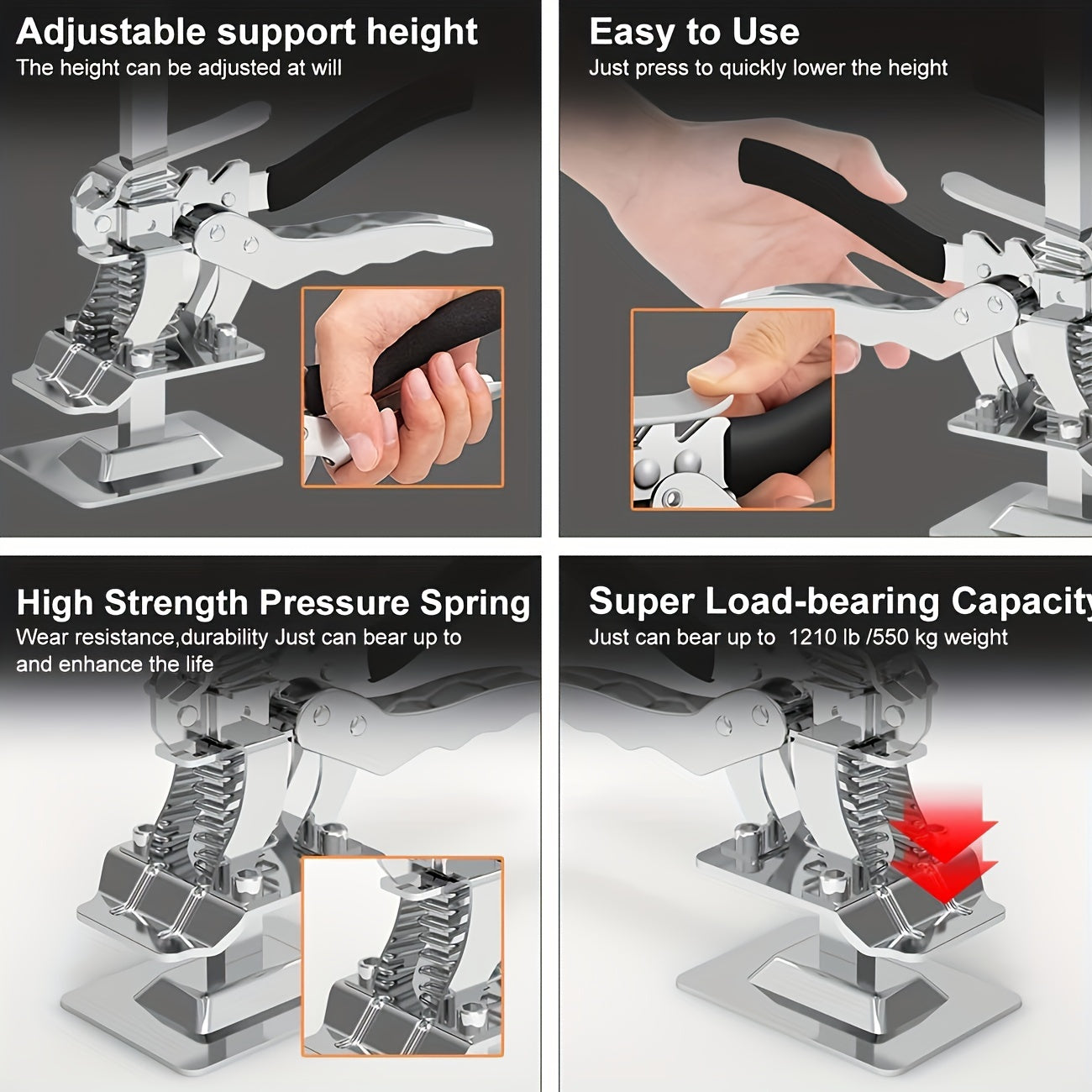 Adjustable support height
The height can be adjusted at will

Easy to Use
Just press to quickly lower the height

High Strength Pressure Spring
Wear resistance,durability Just can bear up to and enhance the life

Super Load-bearing Capacity
Just can bear up to 1210 lb /550 kg weight