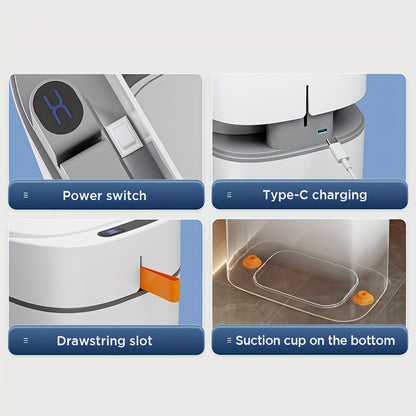 Power switch

Type-C charging

Drawstring slot

Suction cup on the bottom