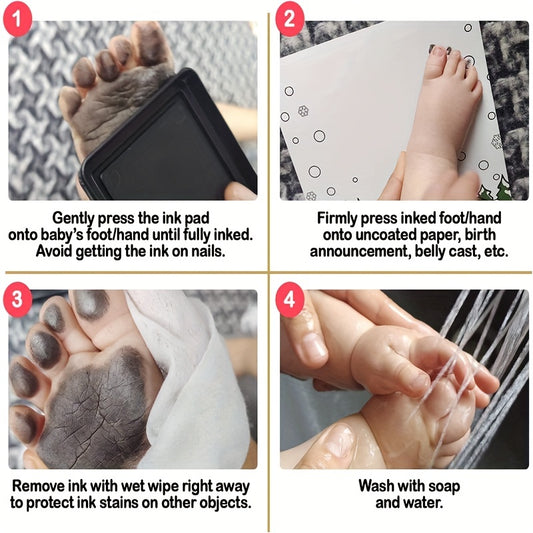 1

Gently press the ink pad onto baby's foot/hand until fully inked. Avoid getting the ink on nails.

2

Firmly press inked foot/hand onto uncoated paper, birth announcement, belly cast, etc.

3

Remove ink with wet wipe right away to protect ink stains on other objects.

4

Wash with soap and water.