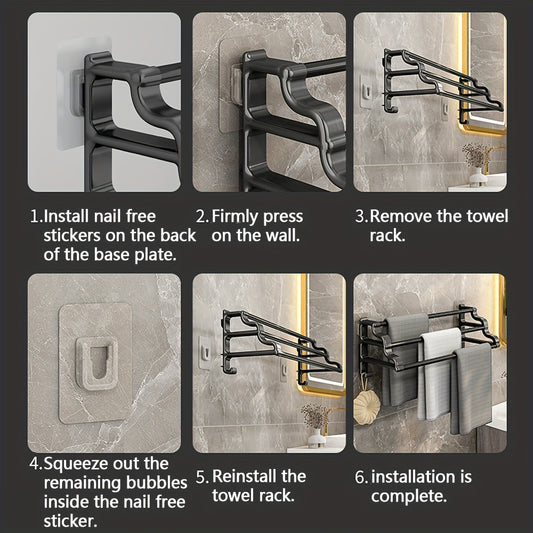 1.Install nail free stickers on the back of the base plate.

2.Firmly press on the wall.

3.Remove the towel rack.

4.Squeeze out the remaining bubbles inside the nail free sticker.

5.Reinstall the towel rack.

6.installation is complete.