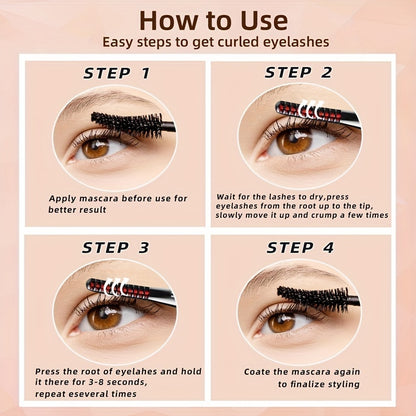 How to Use
Easy steps to get curled eyelashes

STEP 1

Apply mascara before use for better result

STEP 2

Wait for the lashes to dry,press eyelashes from the root up to the tip, slowly move it up and crump a few times

STEP 3

Press the root of eyelahes and hold it there for 3-8 seconds, repeat eseveral times

STEP 4

Coate the mascara again to finalize styling