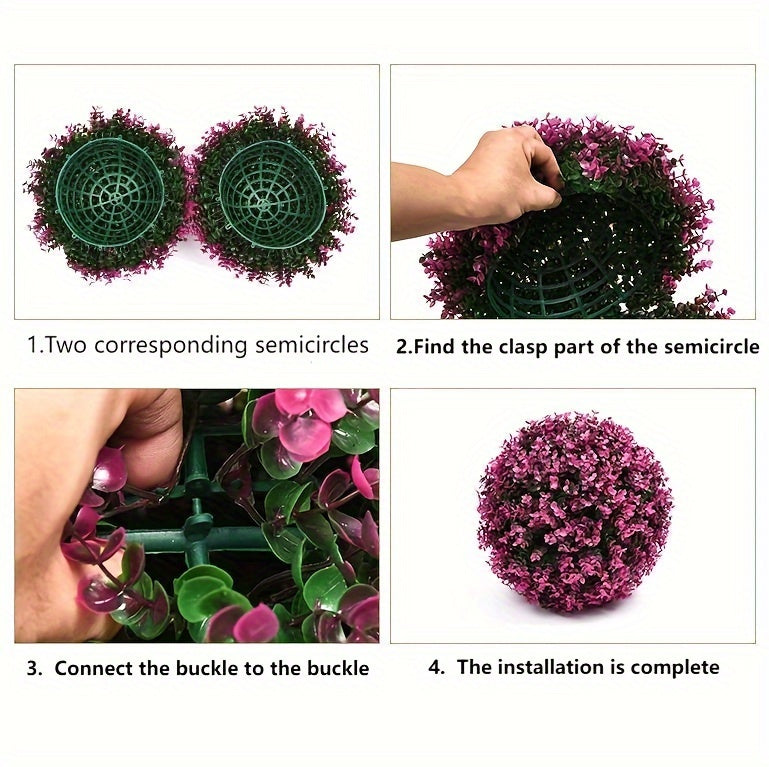 1.Two corresponding semicircles

2.Find the clasp part of the semicircle

3. Connect the buckle to the buckle

4. The installation is complete