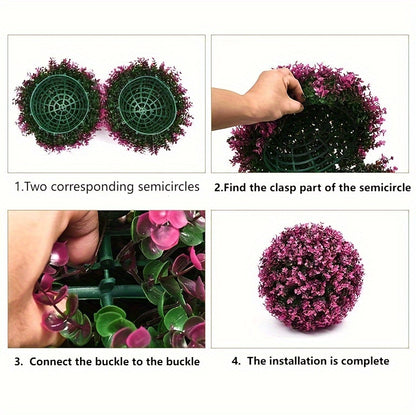 1.Two corresponding semicircles

2.Find the clasp part of the semicircle

3. Connect the buckle to the buckle

4. The installation is complete