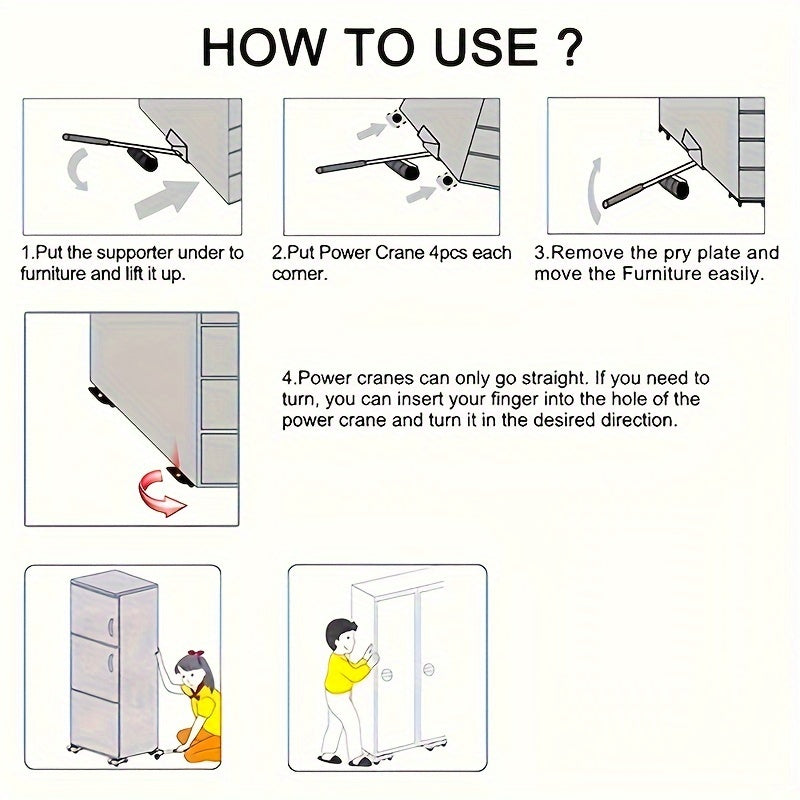 HOW TO USE ?

1.Put the supporter under to furniture and lift it up.

2.Put Power Crane 4pcs each corner.

3.Remove the pry plate and move the Furniture easily.

4.Power cranes can only go straight. If you need to turn, you can insert your finger into the hole of the power crane and turn it in the desired direction.