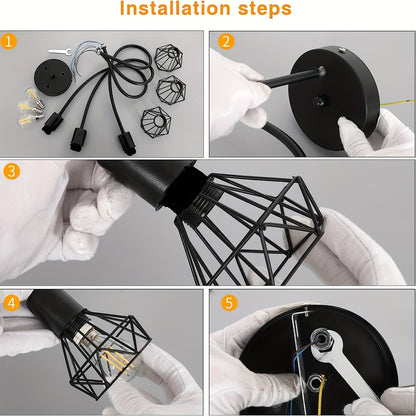 Installation steps

1

2

3

4

5