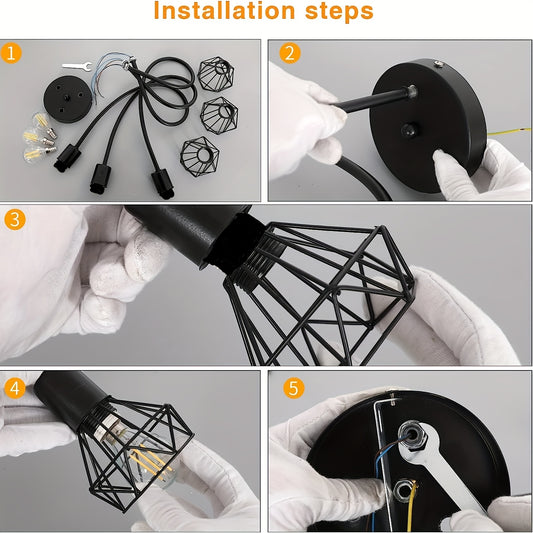 Installation steps

1

2

3

4

5