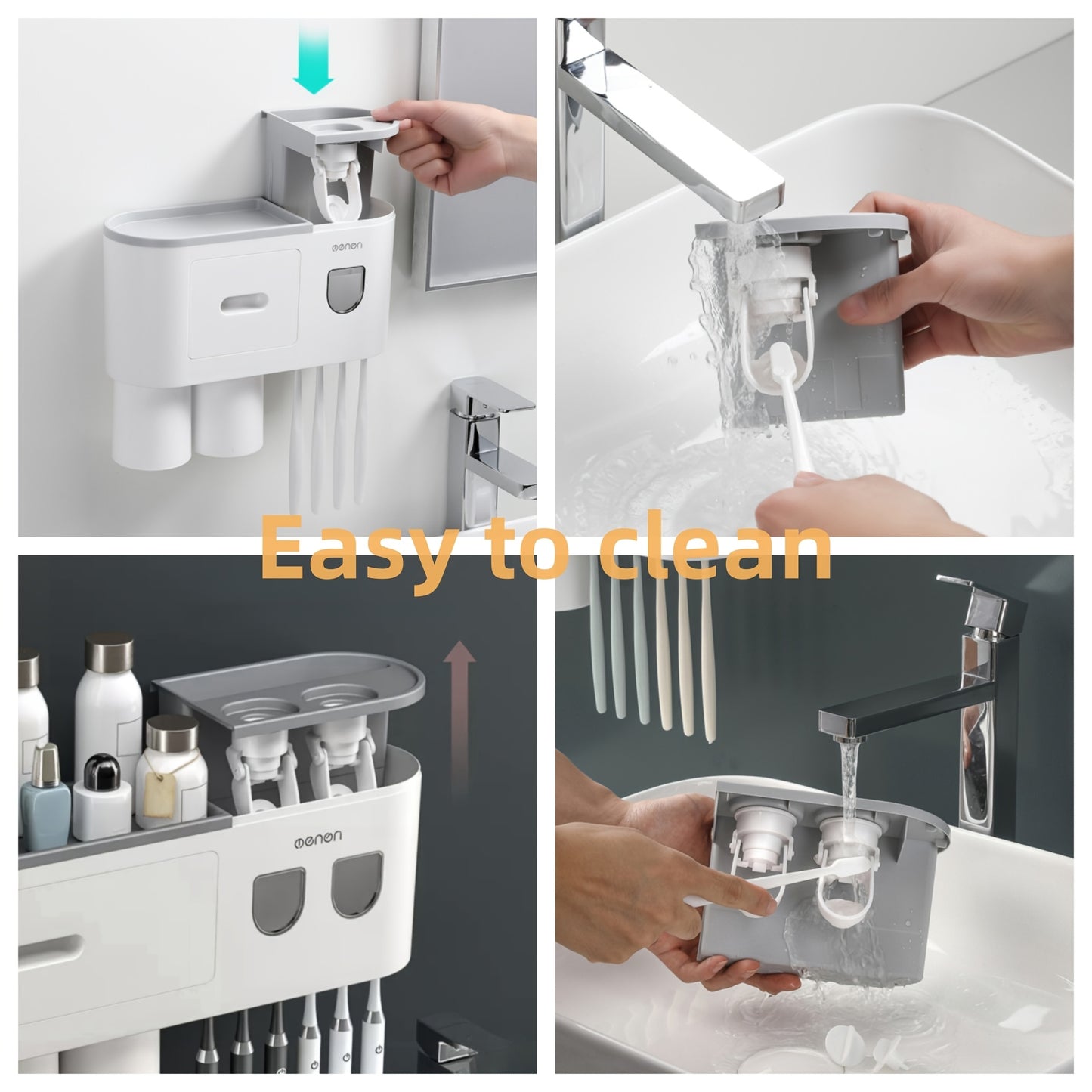 oenon

Easy to clean

oenon