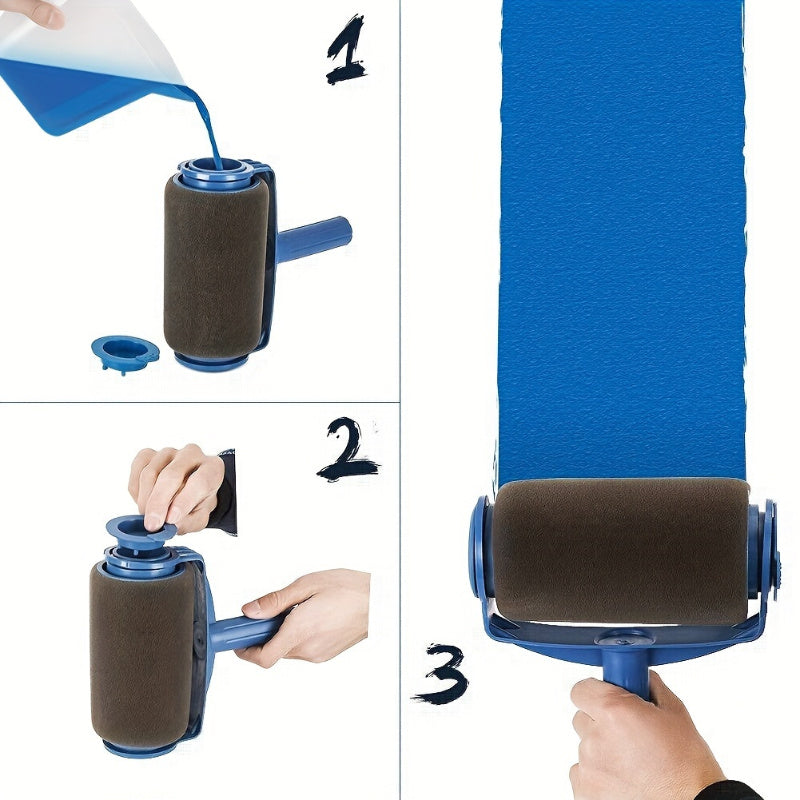 1

2

3