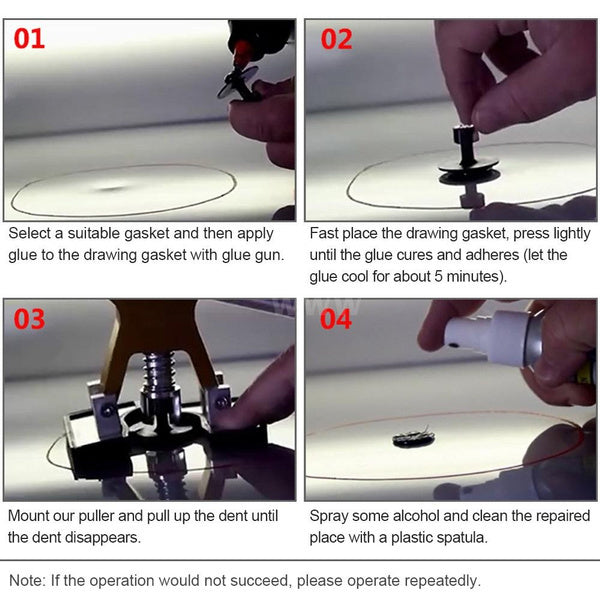 01

Select a suitable gasket and then apply glue to the drawing gasket with glue gun.

02

Fast place the drawing gasket, press lightly until the glue cures and adheres (let the glue cool for about 5 minutes).

03

Mount our puller and pull up the dent until the dent disappears.

04

Spray some alcohol and clean the repaired place with a plastic spatula.

Note: If the operation would not succeed, please operate repeatedly.