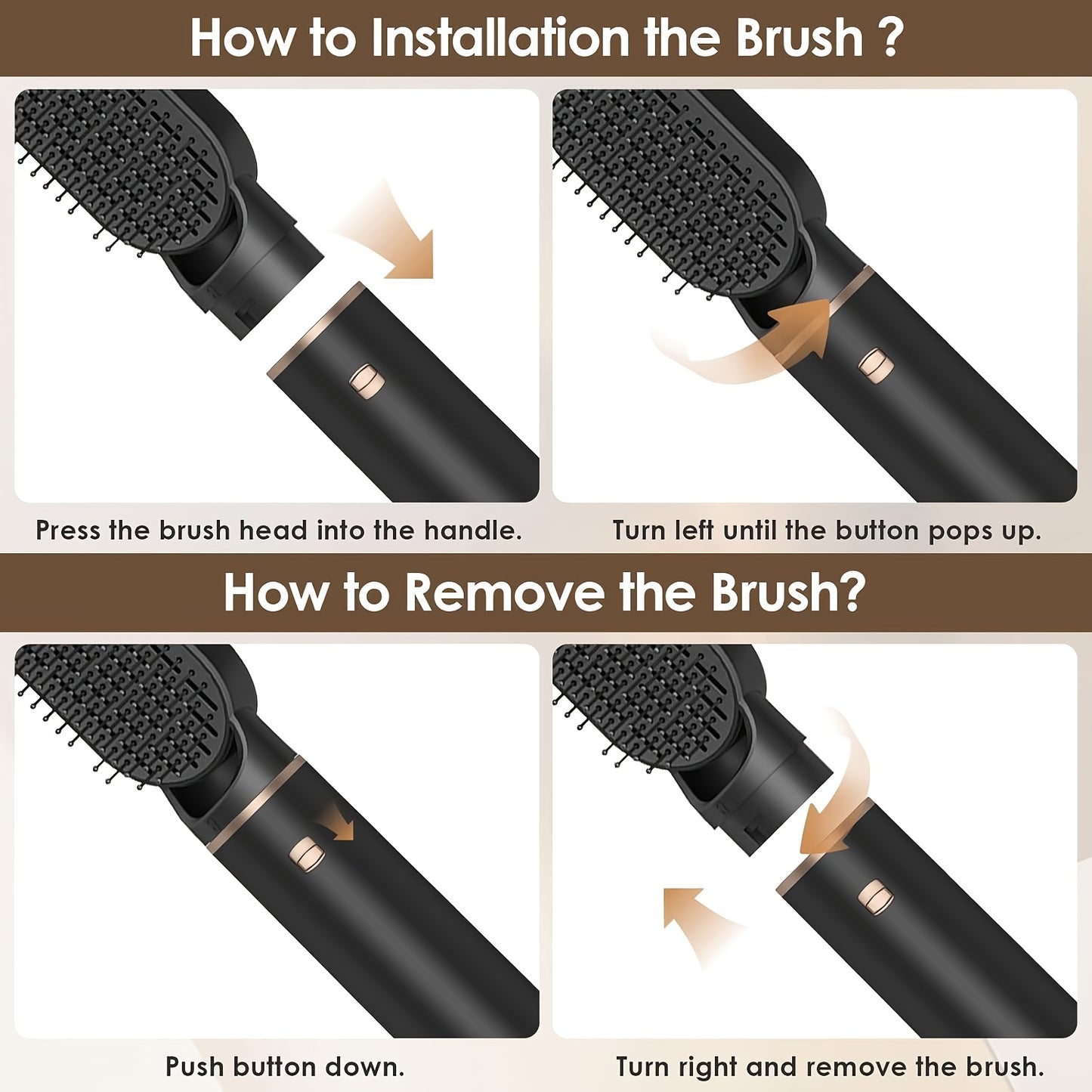 How to Installation the Brush ?

Press the brush head into the handle.

Turn left until the button pops up.

How to Remove the Brush?

Push button down.

Turn right and remove the brush.