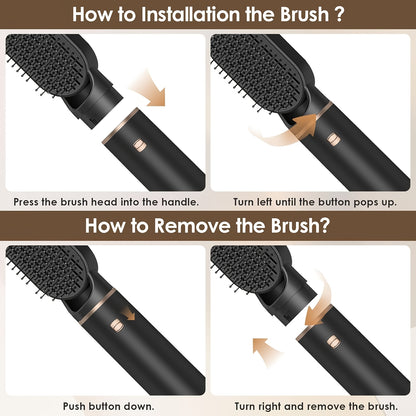 How to Installation the Brush ?

Press the brush head into the handle.

Turn left until the button pops up.

How to Remove the Brush?

Push button down.

Turn right and remove the brush.