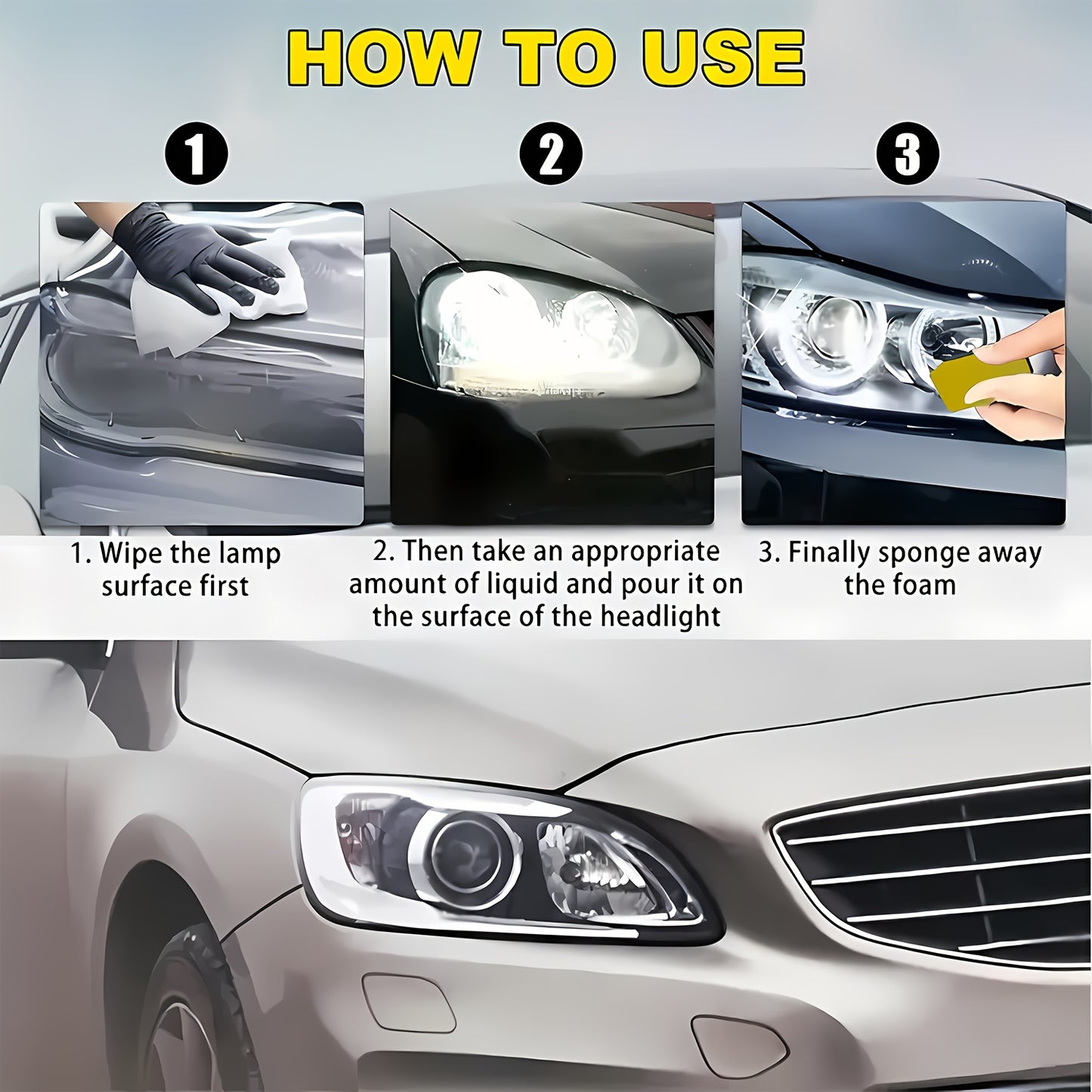 HOW TO USE

1

2

3

1. Wipe the lamp surface first

2. Then take an appropriate amount of liquid and pour it on the surface of the headlight

3. Finally sponge away the foam