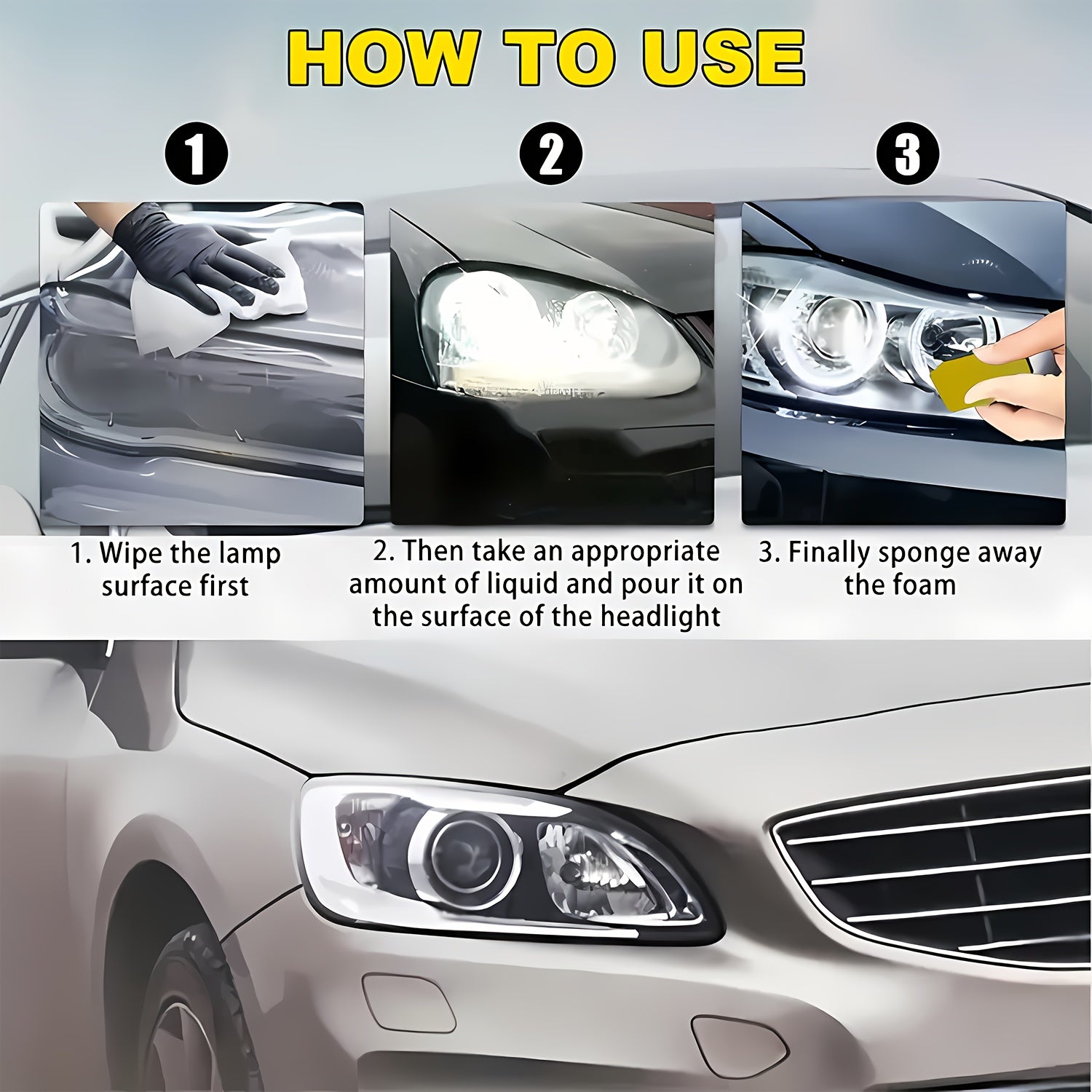 HOW TO USE

1

2

3

1. Wipe the lamp surface first

2. Then take an appropriate amount of liquid and pour it on the surface of the headlight

3. Finally sponge away the foam