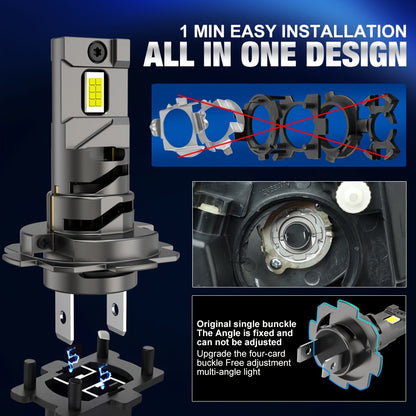 1 MIN EASY INSTALLATION
ALL IN ONE DESIGN

Original single bunckle
The Angle is fixed and can not be adjusted
Upgrade the four-card buckle Free adjustment multi-angle light