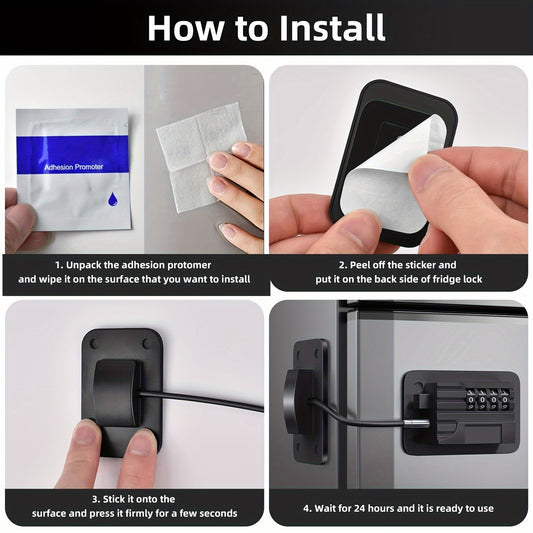 How to Install

Adhesion Promoter

1. Unpack the adhesion protomer and wipe it on the surface that you want to install

2. Peel off the sticker and put it on the back side of fridge lock

3. Stick it onto the surface and press it firmly for a few seconds

0 0 0 0

4. Wait for 24 hours and it is ready to use