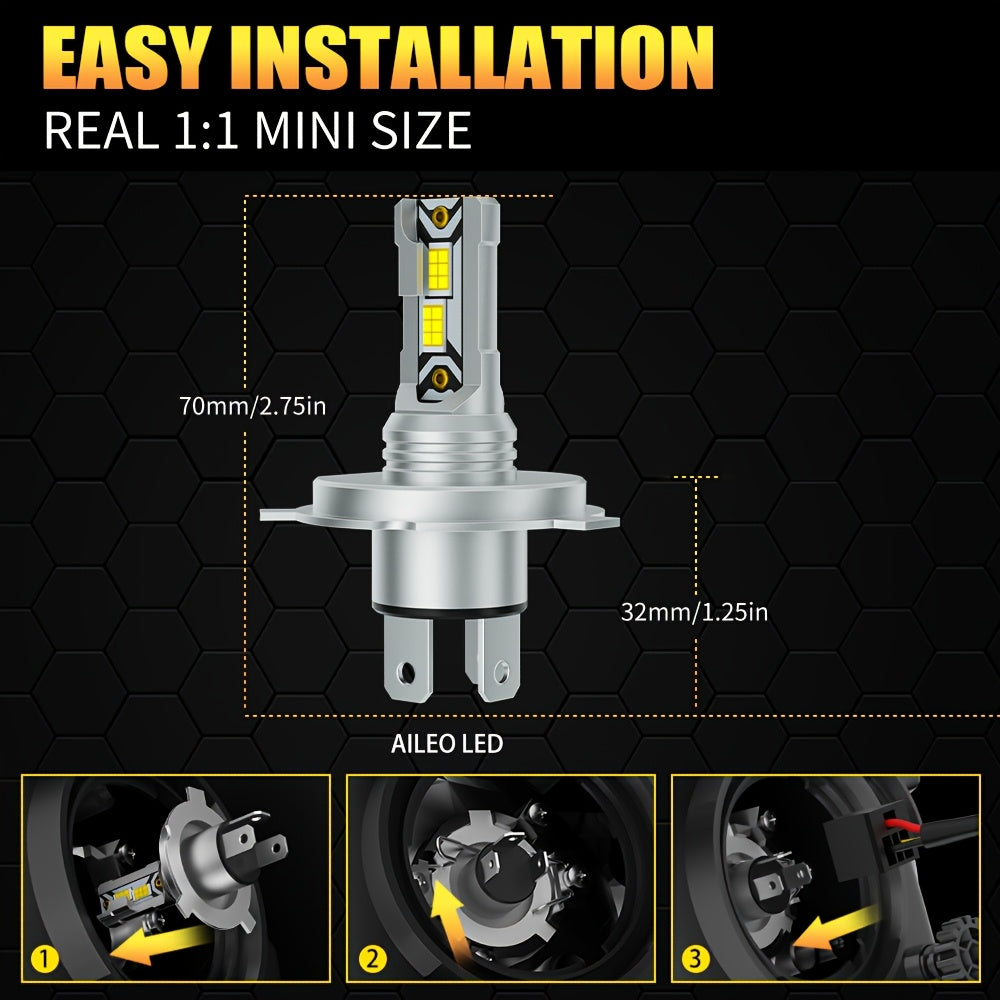 EASY INSTALLATION
REAL 1:1 MINI SIZE

70mm/2.75in

32mm/1.25in

AILEO LED

1

2

3