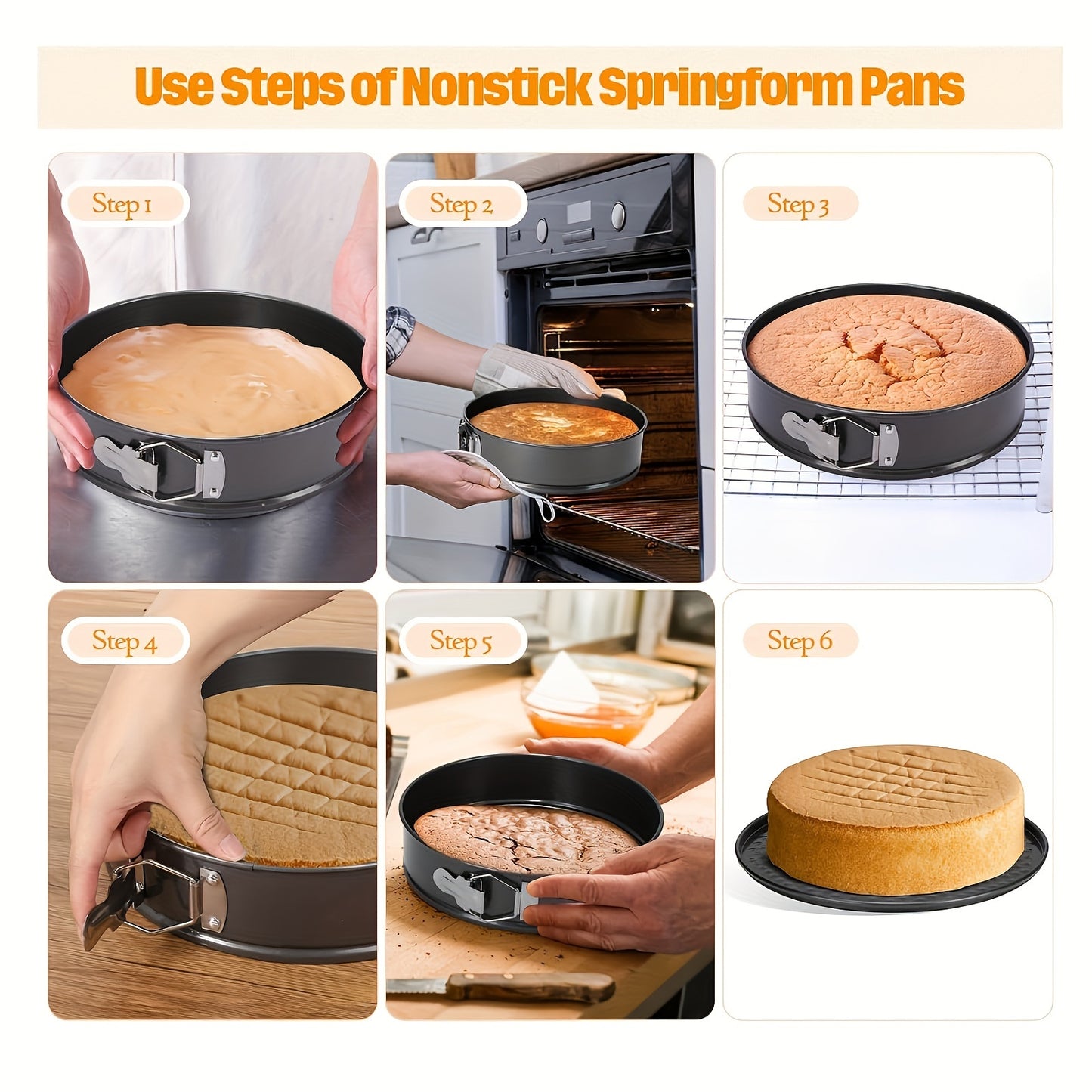 Use Steps of Nonstick Springform Pans

Step 1

Step 2

Step 3

Step 4

Step 5

Step 6