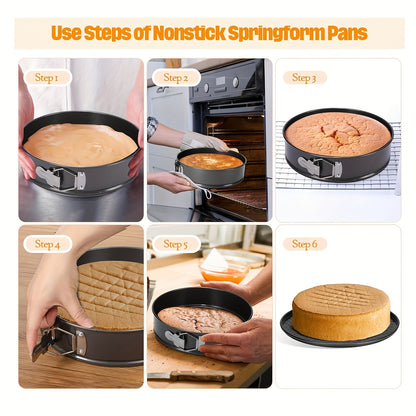 Use Steps of Nonstick Springform Pans

Step 1

Step 2

Step 3

Step 4

Step 5

Step 6