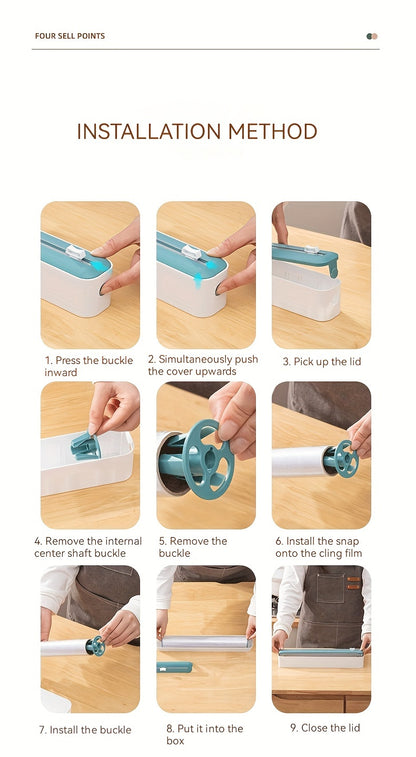 FOUR SELL POINTS

INSTALLATION METHOD

1. Press the buckle inward

2. Simultaneously push the cover upwards

3. Pick up the lid

4. Remove the internal center shaft buckle

5. Remove the buckle

6. Install the snap onto the cling film

7. Install the buckle

8. Put it into the box

9. Close the lid