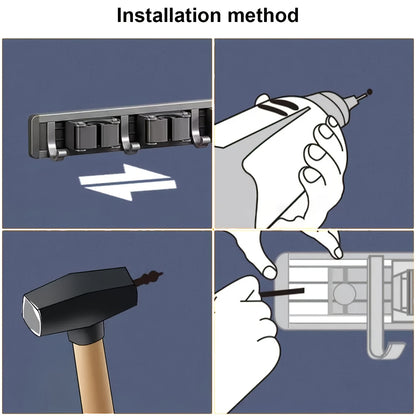 Installation method