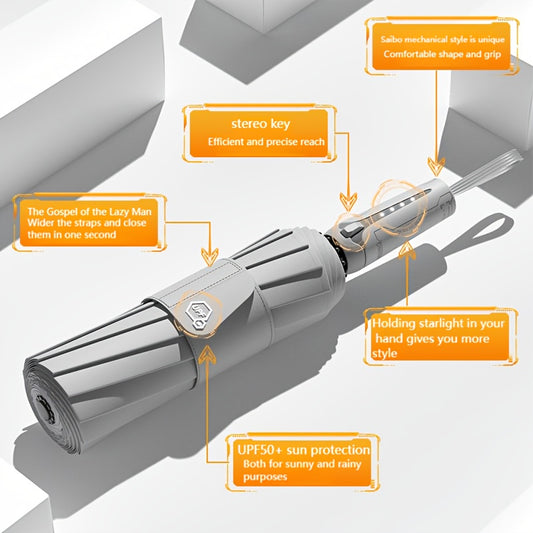 Saibo mechanical style is unique
Comfortable shape and grip

stereo key
Efficient and precise reach

The Gospel of the Lazy Man
Wider the straps and close them in one second

UPF

Holding starlight in your hand gives you more style

UPF50+ sun protection
Both for sunny and rainy purposes