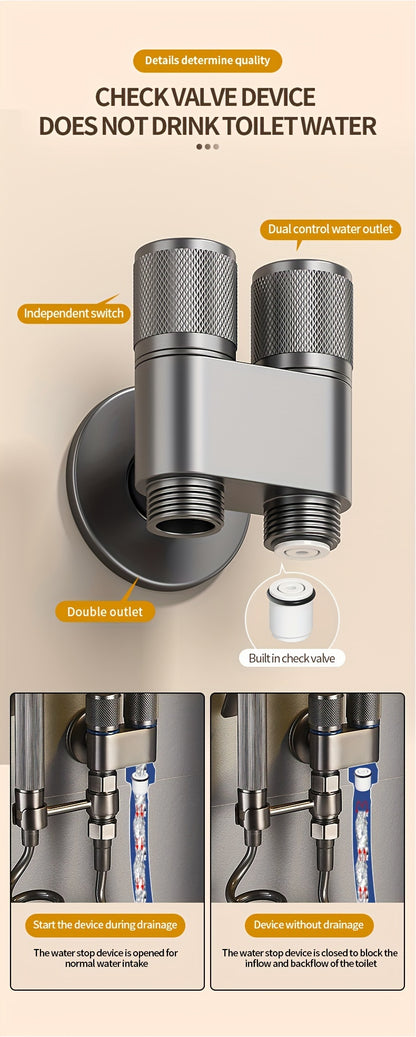 Details determine quality

CHECK VALVE DEVICE DOES NOT DRINK TOILET WATER

Dual control water outlet

Independent switch

Double outlet

Built in check valve

Start the device during drainage

The water stop device is opened for normal water intake

Device without drainage

The water stop device is closed to block the inflow and backflow of the toilet