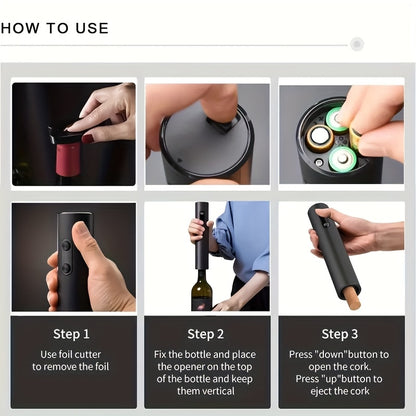 HOW TO USE

Step 1

Use foil cutter to remove the foil

Step 2

Fix the bottle and place the opener on the top of the bottle and keep them vertical

Step 3

Press "down"button to open the cork. Press "up"button to eject the cork