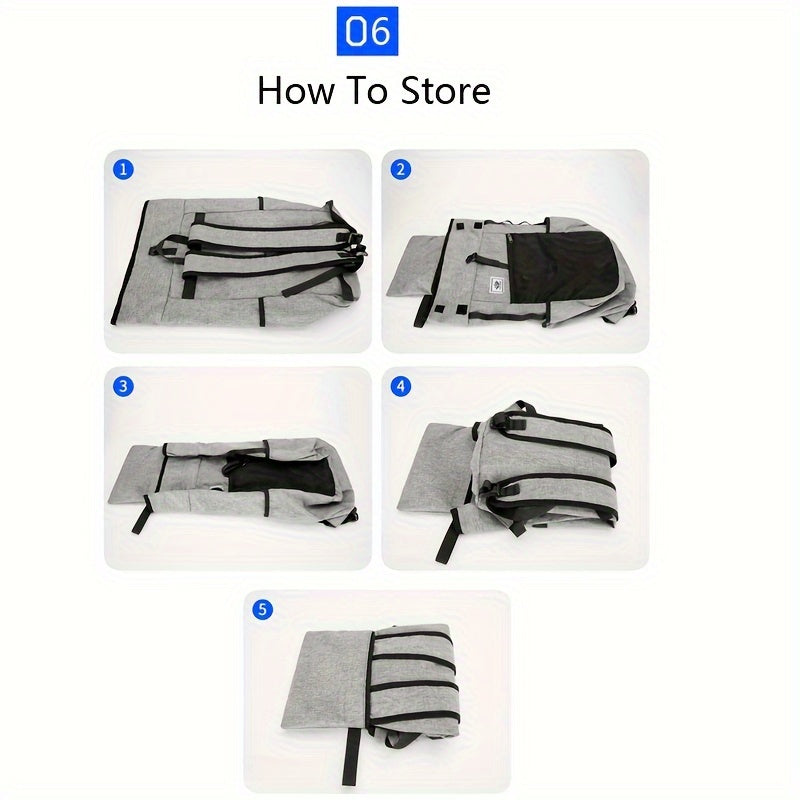 06

How To Store

1

2

3

4

5