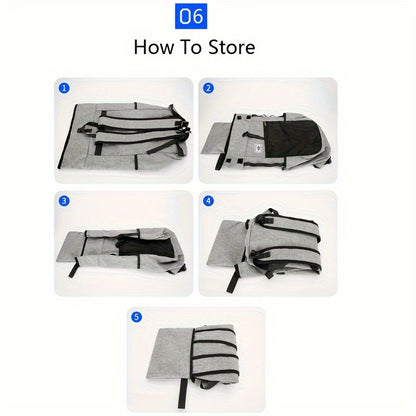 06

How To Store

1

2

3

4

5