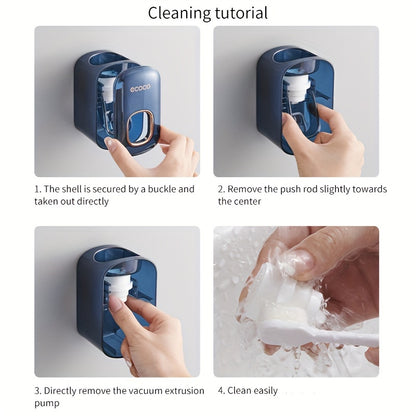 Cleaning tutorial

ecoco

1. The shell is secured by a buckle and taken out directly

2. Remove the push rod slightly towards the center

3. Directly remove the vacuum extrusion pump

4. Clean easily