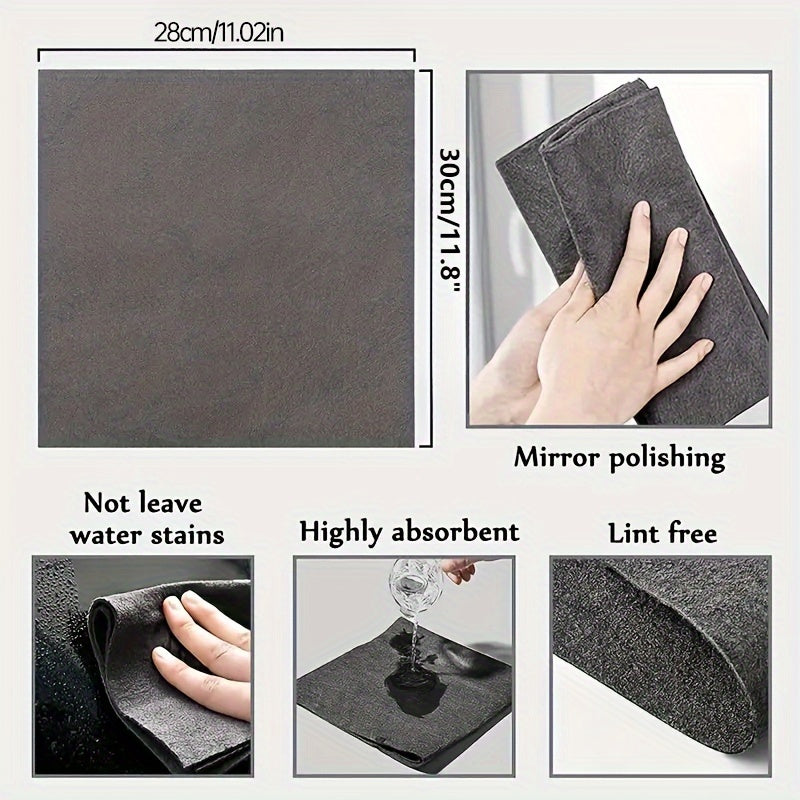 28cm/11.02in

30cm/11.8"

Mirror polishing

Not leave water stains

Highly absorbent

Lint free