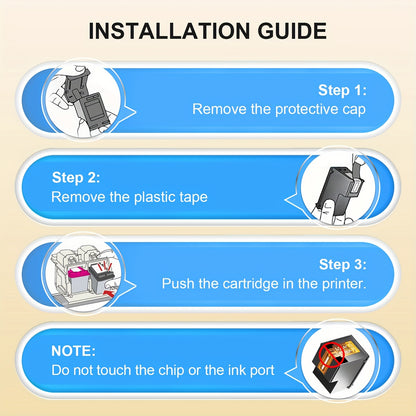 INSTALLATION GUIDE

Step 1:
Remove the protective cap

Step 2:
Remove the plastic tape

Step 3:
Push the cartridge in the printer.

NOTE:
Do not touch the chip or the ink port