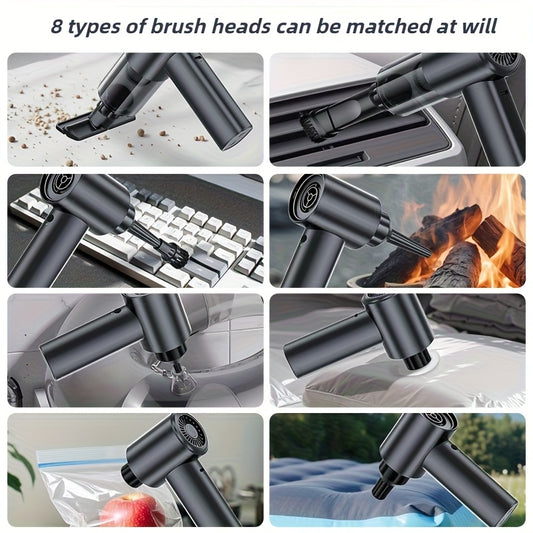 8 types of brush heads can be matched at will