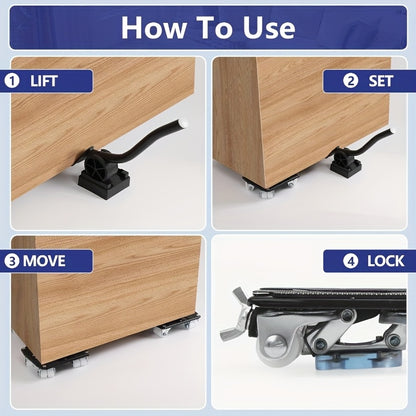 How To Use

1 LIFT

2 SET

3 MOVE

4 LOCK