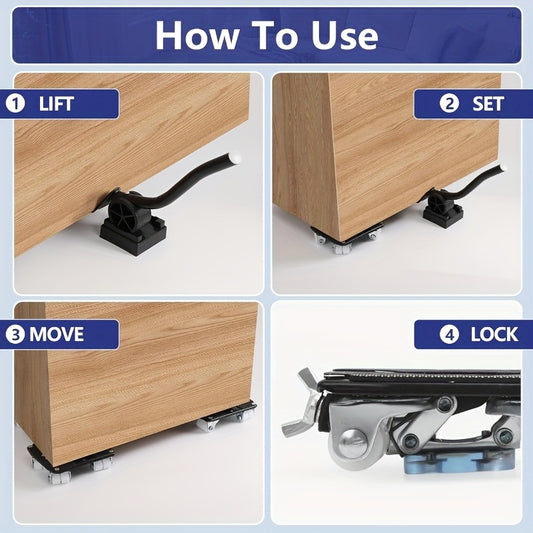 How To Use

1 LIFT

2 SET

3 MOVE

4 LOCK