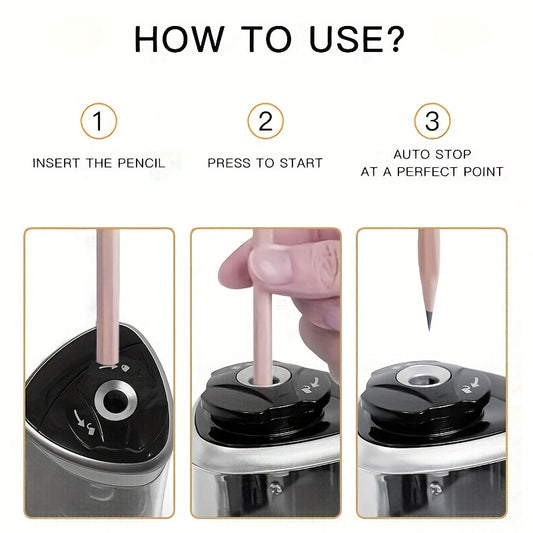 HOW TO USE?

1
INSERT THE PENCIL

2
PRESS TO START

3
AUTO STOP
AT A PERFECT POINT