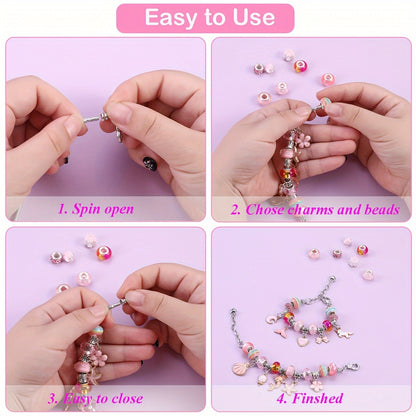 Easy to Use

1. Spin open

2. Chose charms and beads

3. Easy to close

4. Finshed