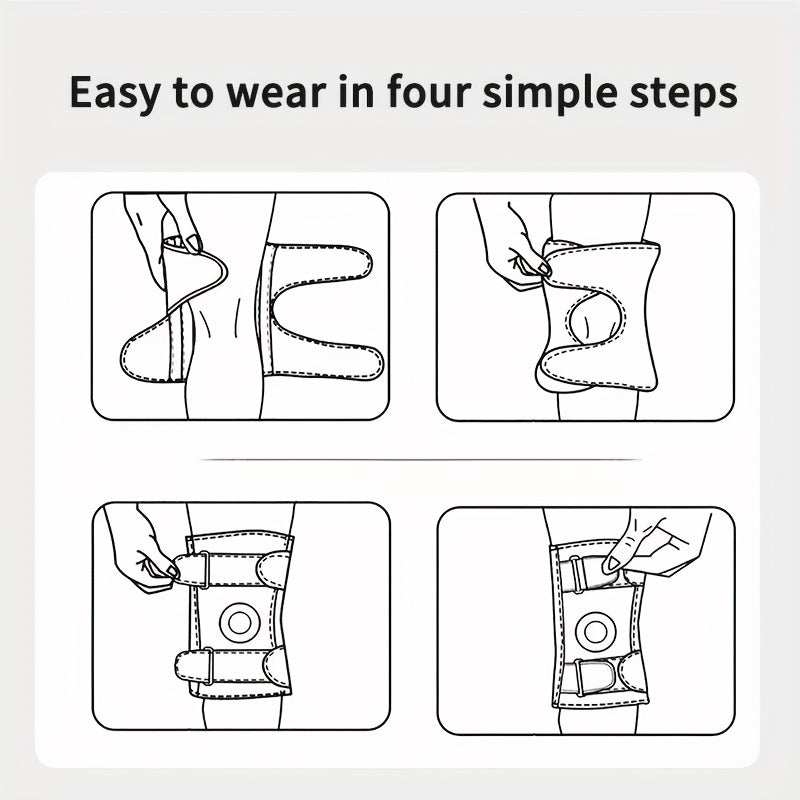 Easy to wear in four simple steps