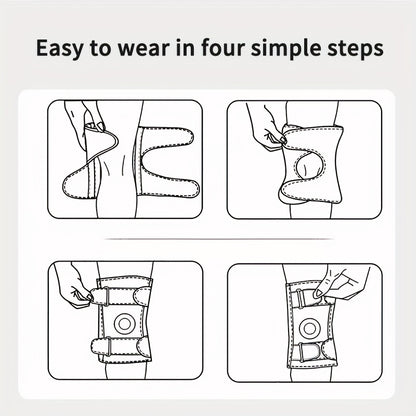 Easy to wear in four simple steps