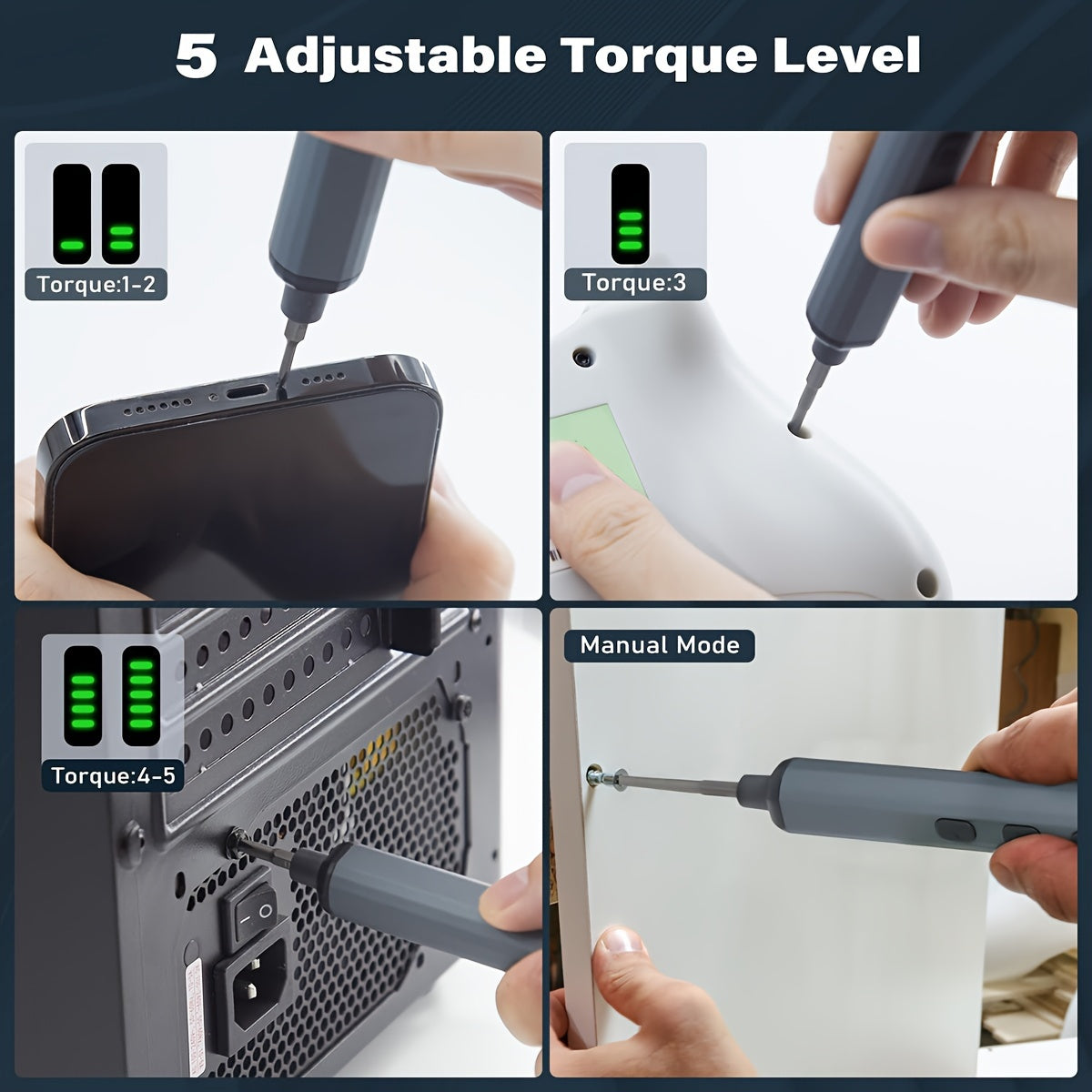 5 Adjustable Torque Level

Torque:1-2

Torque:3

Torque:4-5

Manual Mode