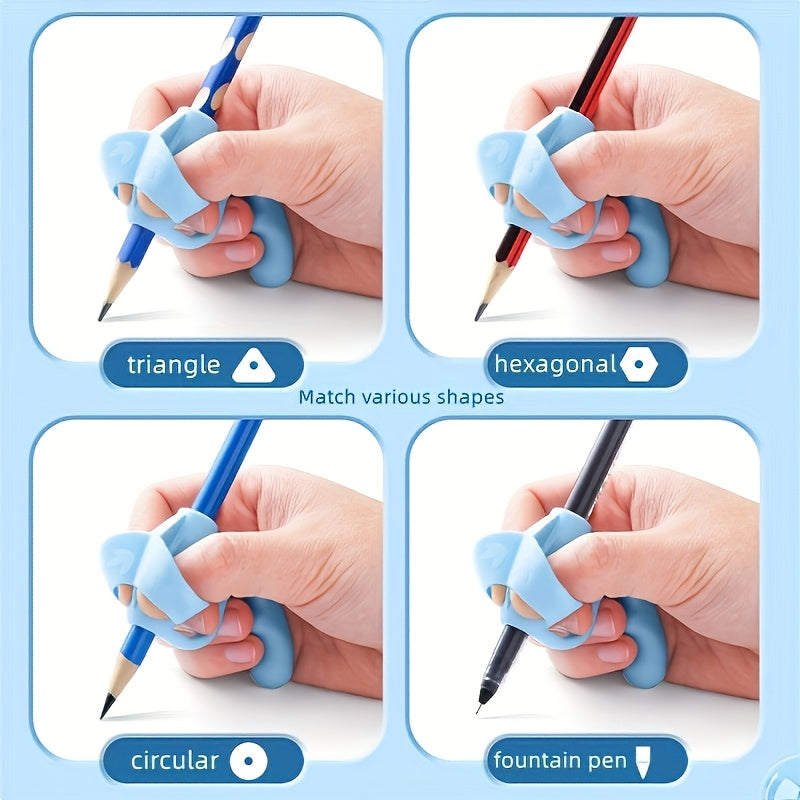 triangle

hexagonal

Match various shapes

circular

fountain pen