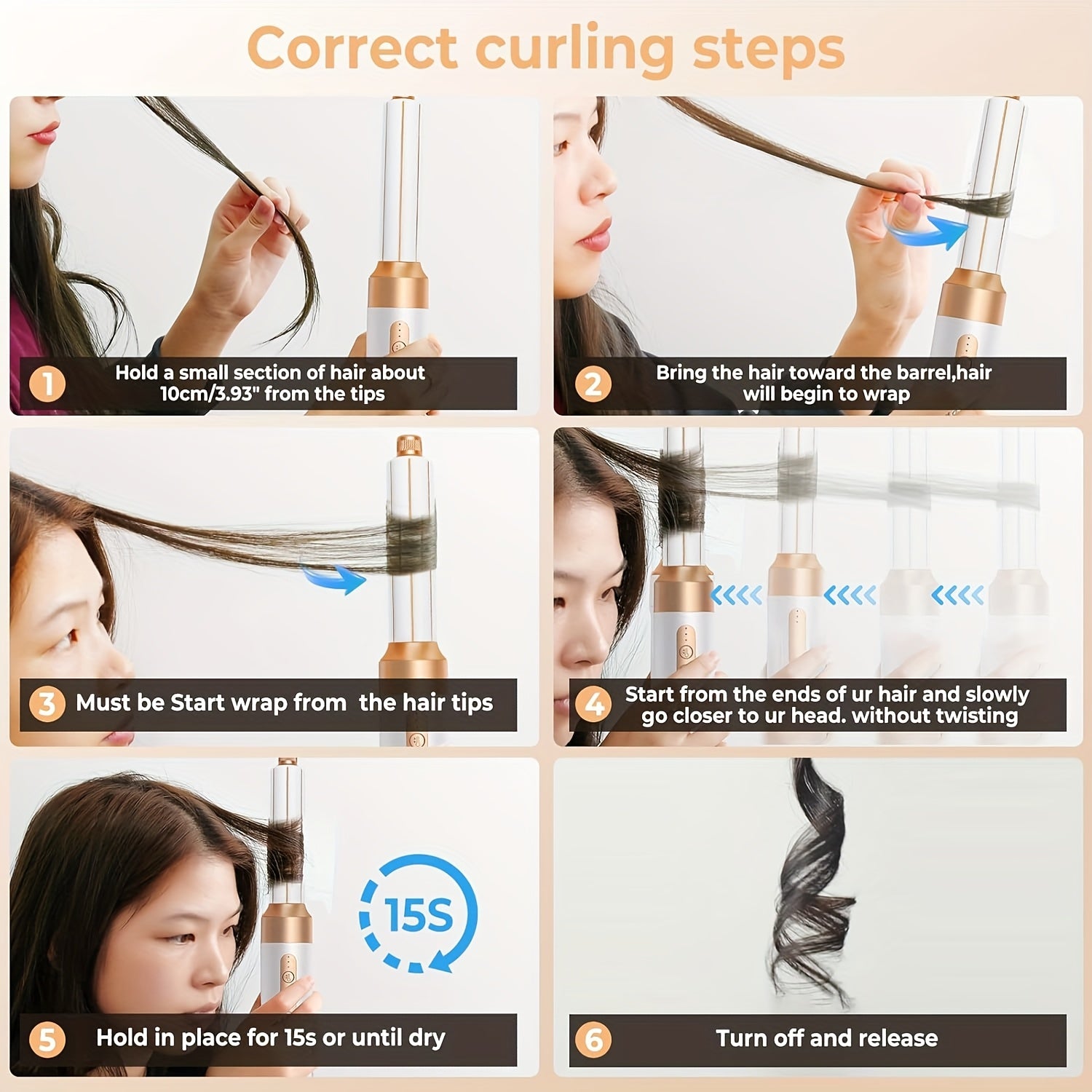 Correct curling steps

1 Hold a small section of hair about 10cm/3.93" from the tips

2 Bring the hair toward the barrel,hair will begin to wrap

3 Must be Start wrap from  the hair tips

4 Start from the ends of ur hair and slowly go closer to ur head. without twisting

15S

5 Hold in place for 15s or until dry

6 Turn off and release