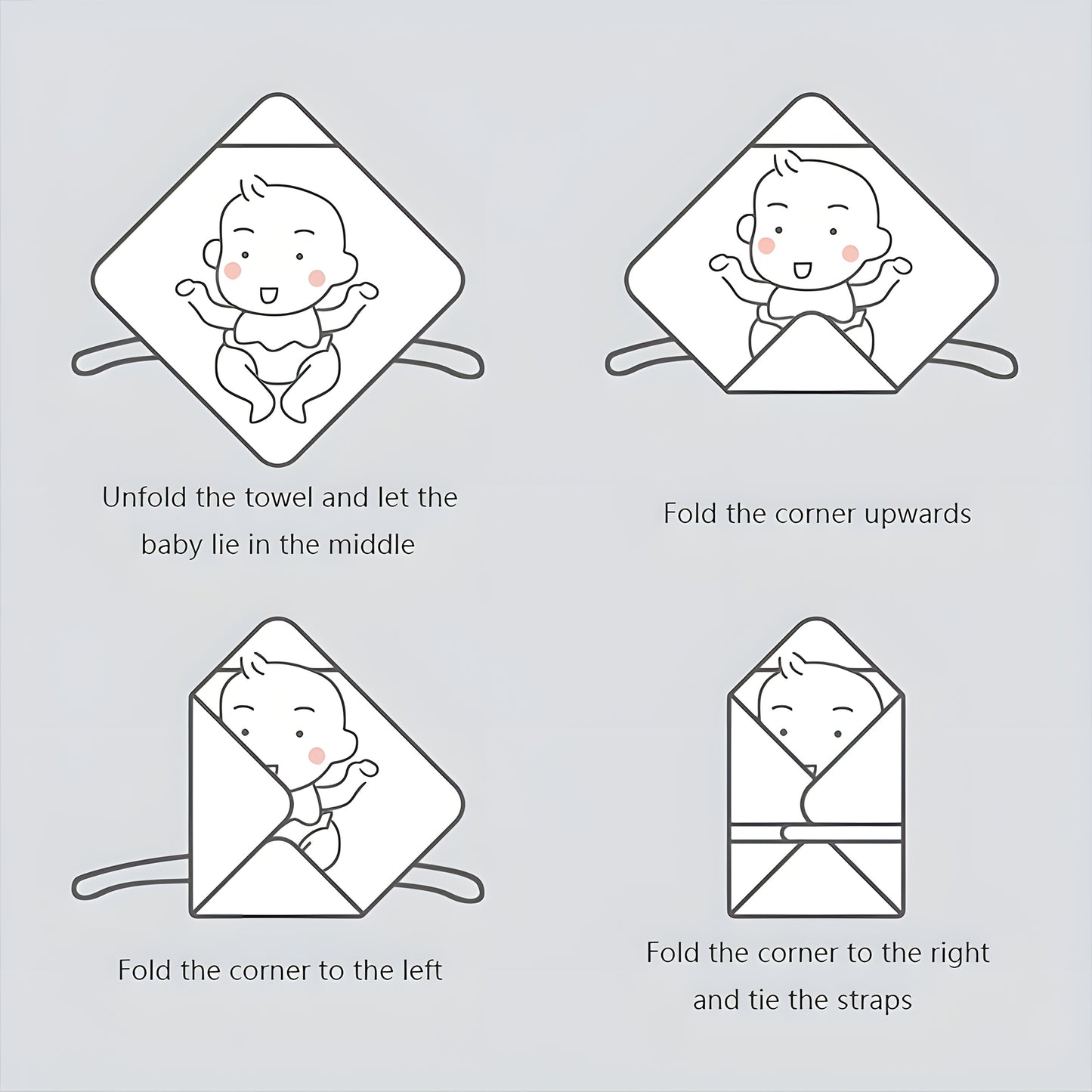 Unfold the towel and let the baby lie in the middle

Fold the corner upwards

Fold the corner to the left

Fold the corner to the right and tie the straps