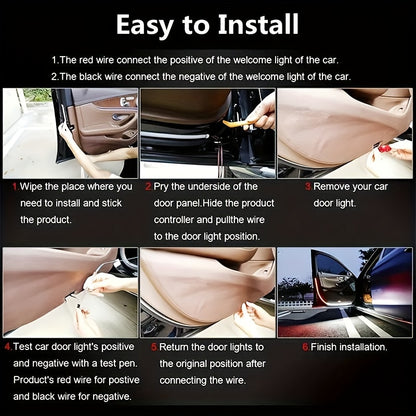 Easy to Install

1.The red wire connect the positive of the welcome light of the car.
2.The black wire connect the negative of the welcome light of the car.

1.Wipe the place where you need to install and stick the product.

2.Pry the underside of the door panel.Hide the product controller and pullthe wire to the door light position.

3.Remove your car door light.

4.Test car door light's positive and negative with a test pen. Product's red wire for postive and black wire for negative.

5.Return the door lights to the original position after connecting the wire.

6.Finish installation.