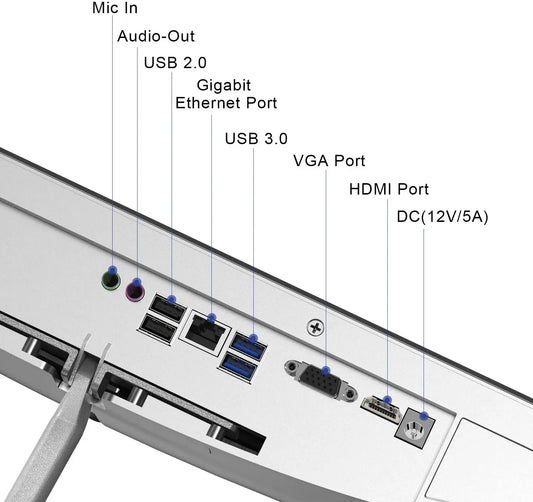 Mic In
Audio-Out
USB 2.0
Gigabit Ethernet Port
USB 3.0
VGA Port
HDMI Port
DC(12V/5A)