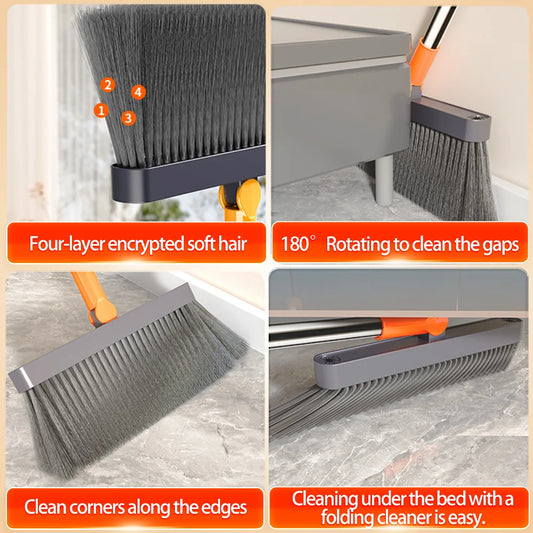 2 4
1 3

Four-layer encrypted soft hair

180° Rotating to clean the gaps

Clean corners along the edges

Cleaning under the bed with a folding cleaner is easy.