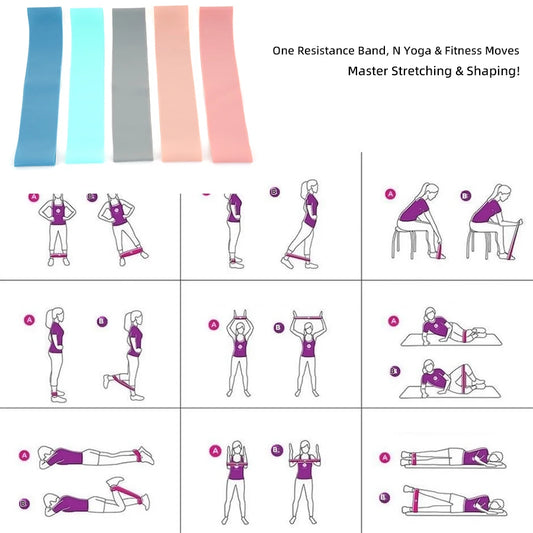 One Resistance Band, N Yoga & Fitness Moves
Master Stretching & Shaping!

A B

B

A B

A B

A B

A

B

A

B

A B

A

B