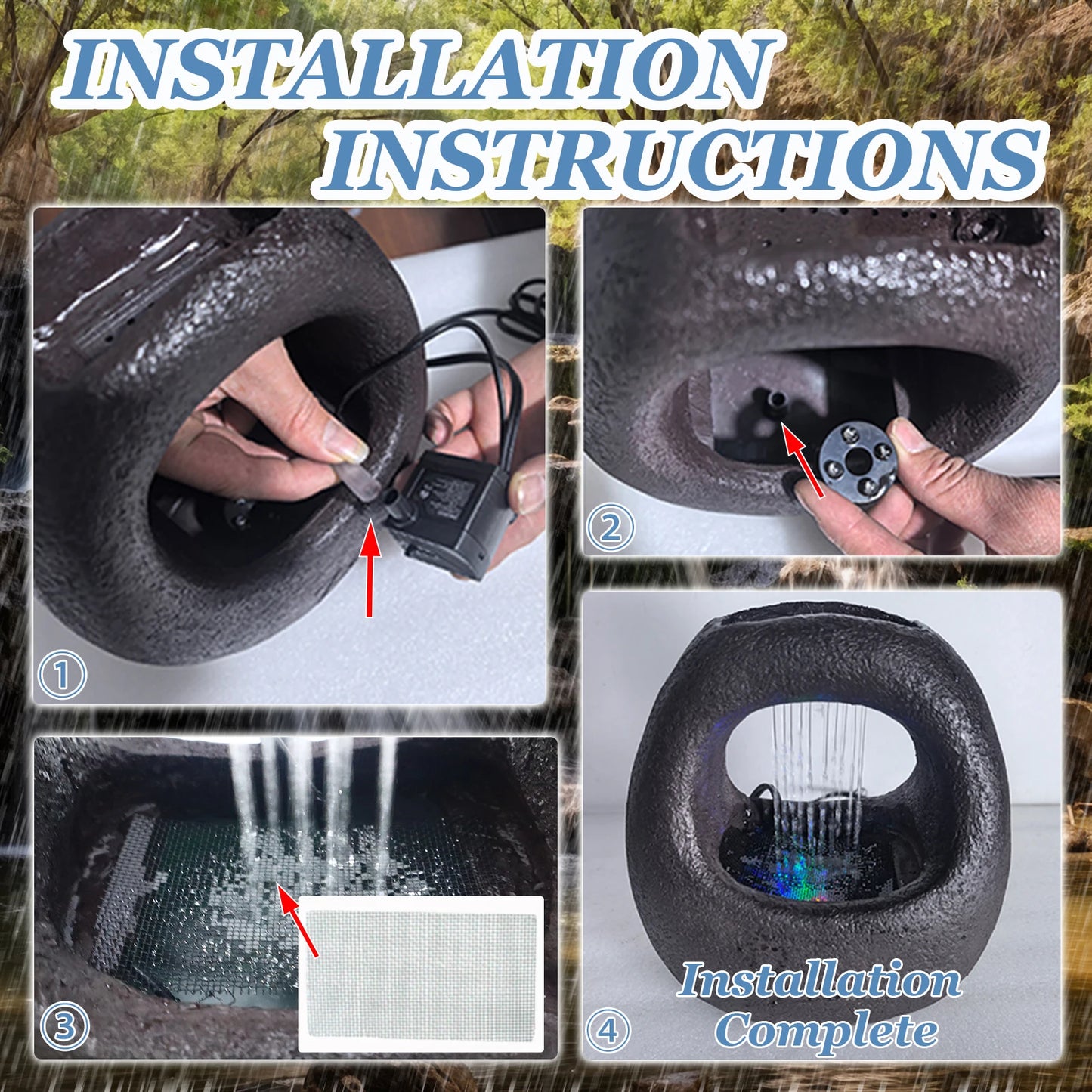 INSTALLATION INSTRUCTIONS

①

②

③

④

Installation Complete