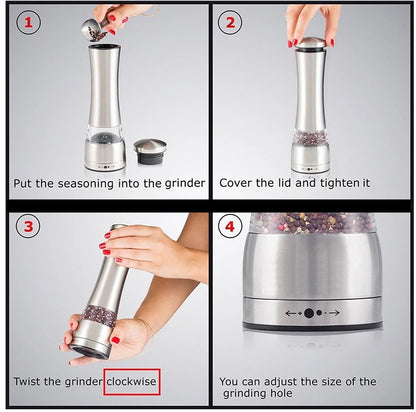 1

Put the seasoning into the grinder

2

Cover the lid and tighten it

3

Twist the grinder clockwise

4

You can adjust the size of the grinding hole